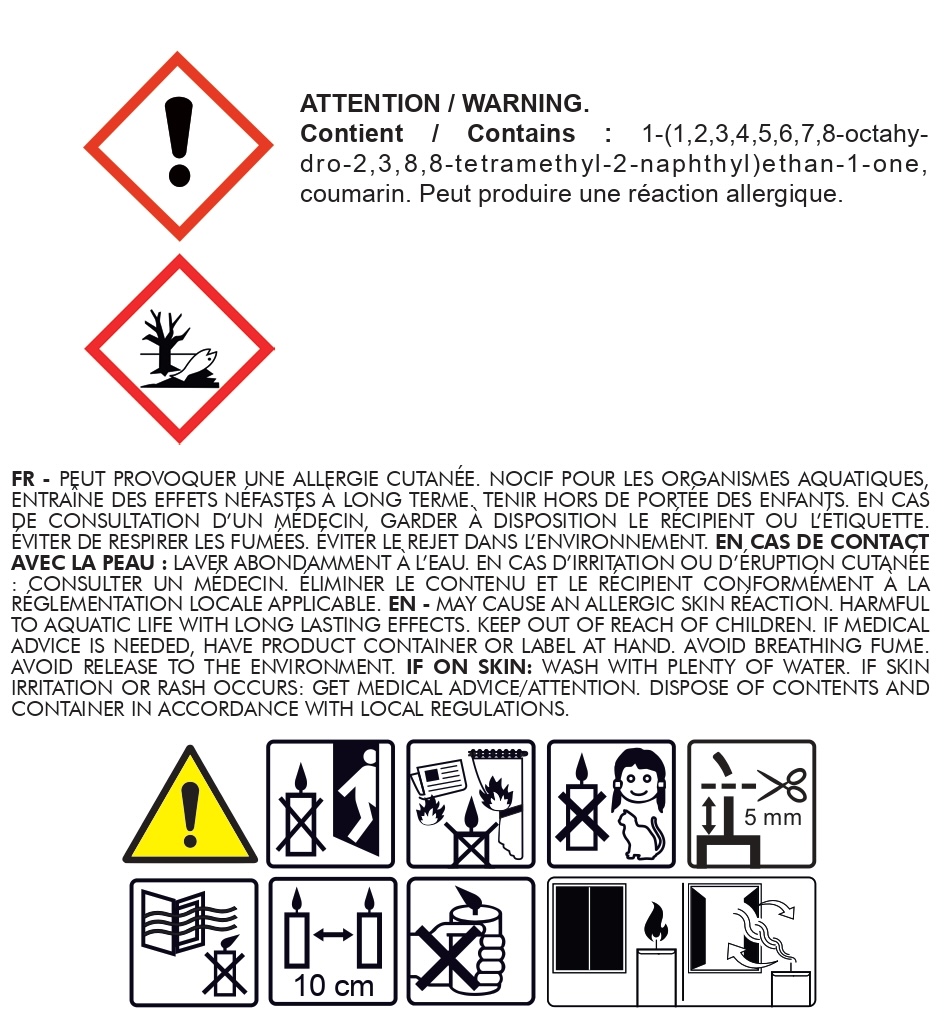 ATTENTION / WARNING.
Contient / Contains : 1-(1,2,3,4,5,6,7,8-octahydro-2,3,8,8-tetramethyl-2-naphthyl)ethan-1-one, coumarin. Peut produire une réaction allergique.

FR - PEUT PROVOQUER UNE ALLERGIE CUTANÉE. NOCIF POUR LES ORGANISMES AQUATIQUES, ENTRAÎNE DES EFFETS NÉFASTES À LONG TERME. TENIR HORS DE PORTÉE DES ENFANTS. EN CAS DE CONSULTATION D'UN MÉDECIN, GARDER À DISPOSITION LE RÉCIPIENT OU L'ÉTIQUETTE. ÉVITER DE RESPIRER LES FUMÉES. ÉVITER LE REJET DANS L'ENVIRONNEMENT. EN CAS DE CONTACT AVEC LA PEAU : LAVER ABONDAMMENT À L'EAU. EN CAS D'IRRITATION OU D'ÉRUPTION CUTANÉE : CONSULTER UN MÉDECIN. ÉLIMINER LE CONTENU ET LE RÉCIPIENT CONFORMÉMENT À LA RÉGLEMENTATION LOCALE APPLICABLE. EN - MAY CAUSE AN ALLERGIC SKIN REACTION. HARMFUL TO AQUATIC LIFE WITH LONG LASTING EFFECTS. KEEP OUT OF REACH OF CHILDREN. IF MEDICAL ADVICE IS NEEDED, HAVE PRODUCT CONTAINER OR LABEL AT HAND. AVOID BREATHING FUME. AVOID RELEASE TO THE ENVIRONMENT. IF ON SKIN: WASH WITH PLENTY OF WATER. IF SKIN IRRITATION OR RASH OCCURS: GET MEDICAL ADVICE/ATTENTION. DISPOSE OF CONTENTS AND CONTAINER IN ACCORDANCE WITH LOCAL REGULATIONS.

5 mm

10 cm