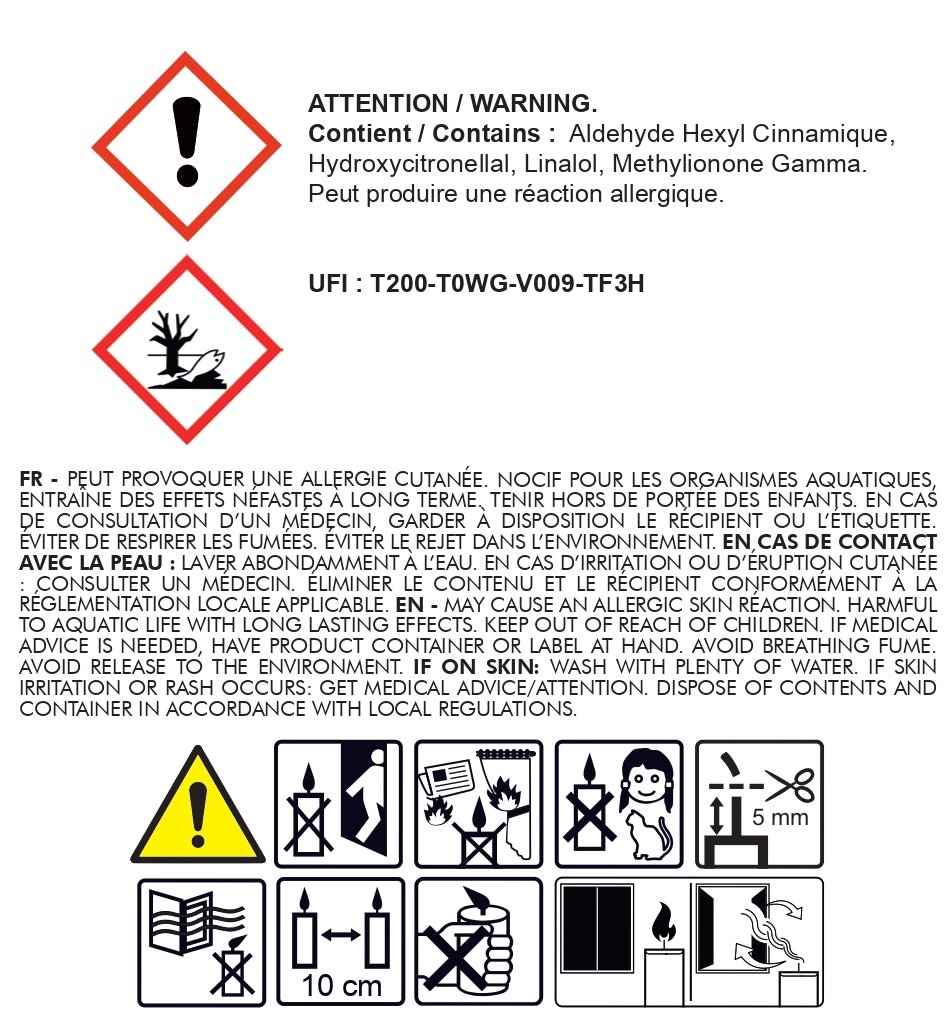 ATTENTION / WARNING.
Contient / Contains : Aldehyde Hexyl Cinnamique, Hydroxycitronellal, Linalol, Methylionone Gamma.
Peut produire une réaction allergique.

UFI : T200-T0WG-V009-TF3H

FR - PEUT PROVOQUER UNE ALLERGIE CUTANÉE. NOCIF POUR LES ORGANISMES AQUATIQUES, ENTRAÎNE DES EFFETS NÉFASTES À LONG TERME. TENIR HORS DE PORTÉE DES ENFANTS. EN CAS DE CONSULTATION D'UN MÉDECIN, GARDER À DISPOSITION LE RÉCIPIENT OU L'ÉTIQUETTE. ÉVITER DE RESPIRER LES FUMÉES. ÉVITER LE REJET DANS L'ENVIRONNEMENT. EN CAS DE CONTACT AVEC LA PEAU : LAVER ABONDAMMENT À L'EAU. EN CAS D'IRRITATION OU D'ÉRUPTION CUTANÉE : CONSULTER UN MÉDECIN. ÉLIMINER LE CONTENU ET LE RÉCIPIENT CONFORMÉMENT À LA RÉGLEMENTATION LOCALE APPLICABLE. EN - MAY CAUSE AN ALLERGIC SKIN REACTION. HARMFUL TO AQUATIC LIFE WITH LONG LASTING EFFECTS. KEEP OUT OF REACH OF CHILDREN. IF MEDICAL ADVICE IS NEEDED, HAVE PRODUCT CONTAINER OR LABEL AT HAND. AVOID BREATHING FUME. AVOID RELEASE TO THE ENVIRONMENT. IF ON SKIN: WASH WITH PLENTY OF WATER. IF SKIN IRRITATION OR RASH OCCURS: GET MEDICAL ADVICE/ATTENTION. DISPOSE OF CONTENTS AND CONTAINER IN ACCORDANCE WITH LOCAL REGULATIONS.

5 mm

10 cm